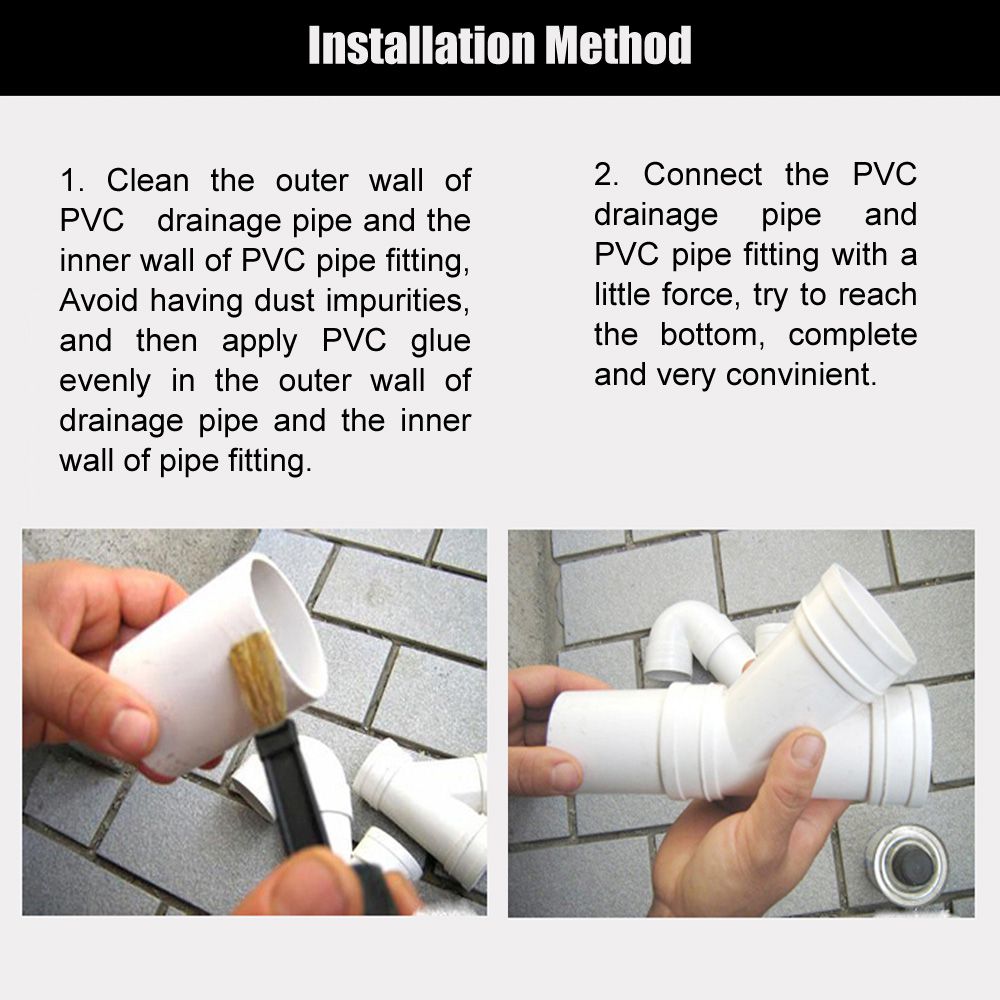 Installation Method

1. Clean the outer wall of PVC drainage pipe and the inner wall of PVC pipe fitting, Avoid having dust impurities, and then apply PVC glue evenly in the outer wall of drainage pipe and the inner wall of pipe fitting.

2. Connect the PVC drainage pipe and PVC pipe fitting with a little force, try to reach the bottom, complete and very convinient.